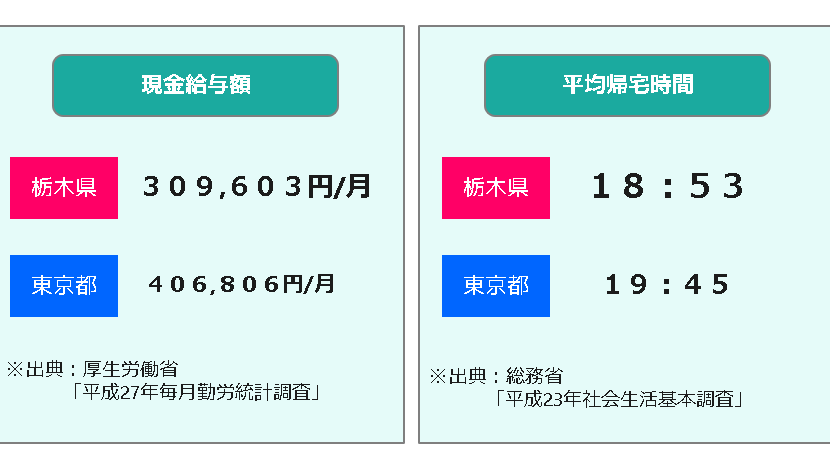 現金給与額

栃木県

309,603円/月

東京都

406,806円/月

※出典：厚生労働省
「平成27年毎月勤労統計調査」

平均帰宅時間

栃木県

18：53

東京都

19：45

※出典：総務省
「平成23年社会生活基本調査」